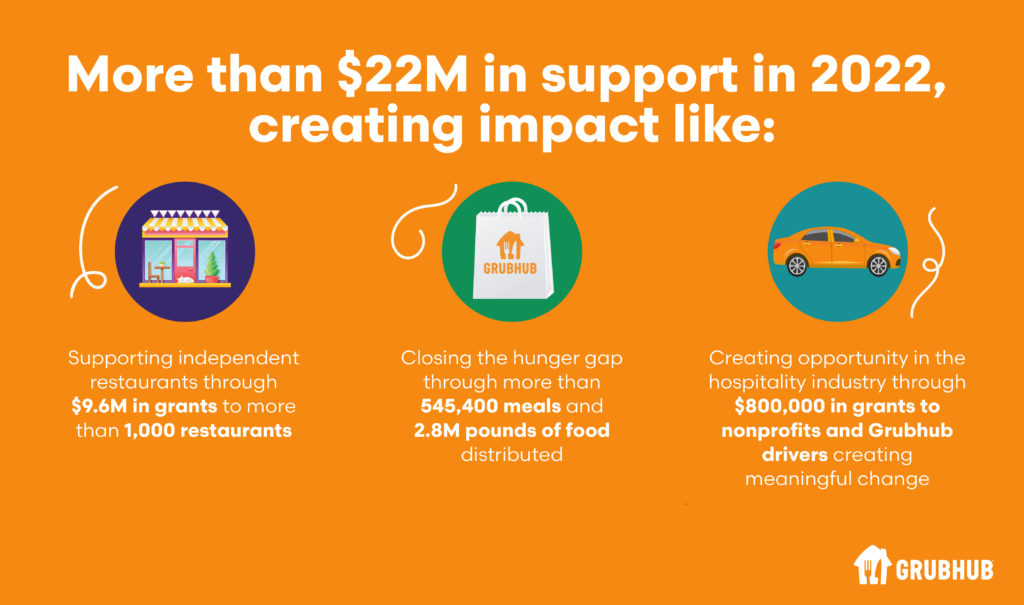 More than \$22M in support in 2022, creating impact like:

GRUBHUB

Supporting independent restaurants through **\$9.6M in grants** to more than **1,000 restaurants**

Closing the hunger gap through more than **545,400 meals** and **2.8M pounds of food** distributed

Creating opportunity in the hospitality industry through **\$800,000 in grants to nonprofits and Grubhub drivers** creating meaningful change

GRUBHUB